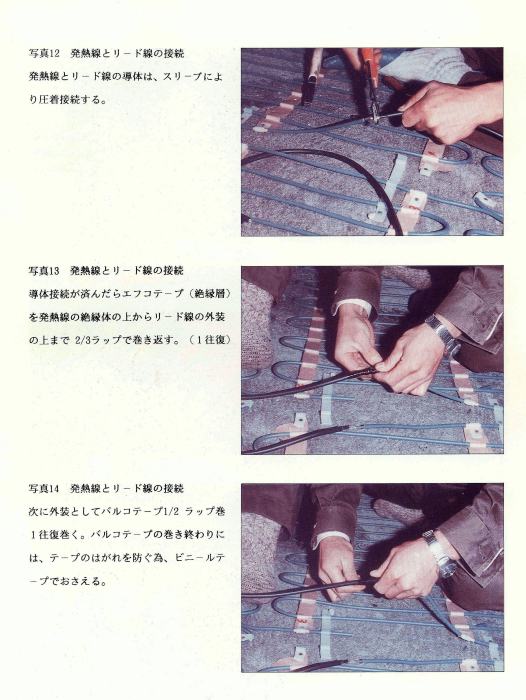 写真12　発熱線とリード線の接続
発熱線とリード線の導体は、スリーブにより圧着接続する。

写真13　発熱線とリード線の接続
導体接続が済んだらエフコテープ（絶縁層）を発熱線の絶縁体の上からリード線の外装の上まで 2/3ラップで巻き返す。（1往復）

写真14　発熱線とリード線の接続
次に外装としてバルコテープ1/2 ラップ巻 1往復巻く。バルコテープの巻き終わりには、テープのはがれを防ぐ為、ビニールテープでおさえる。